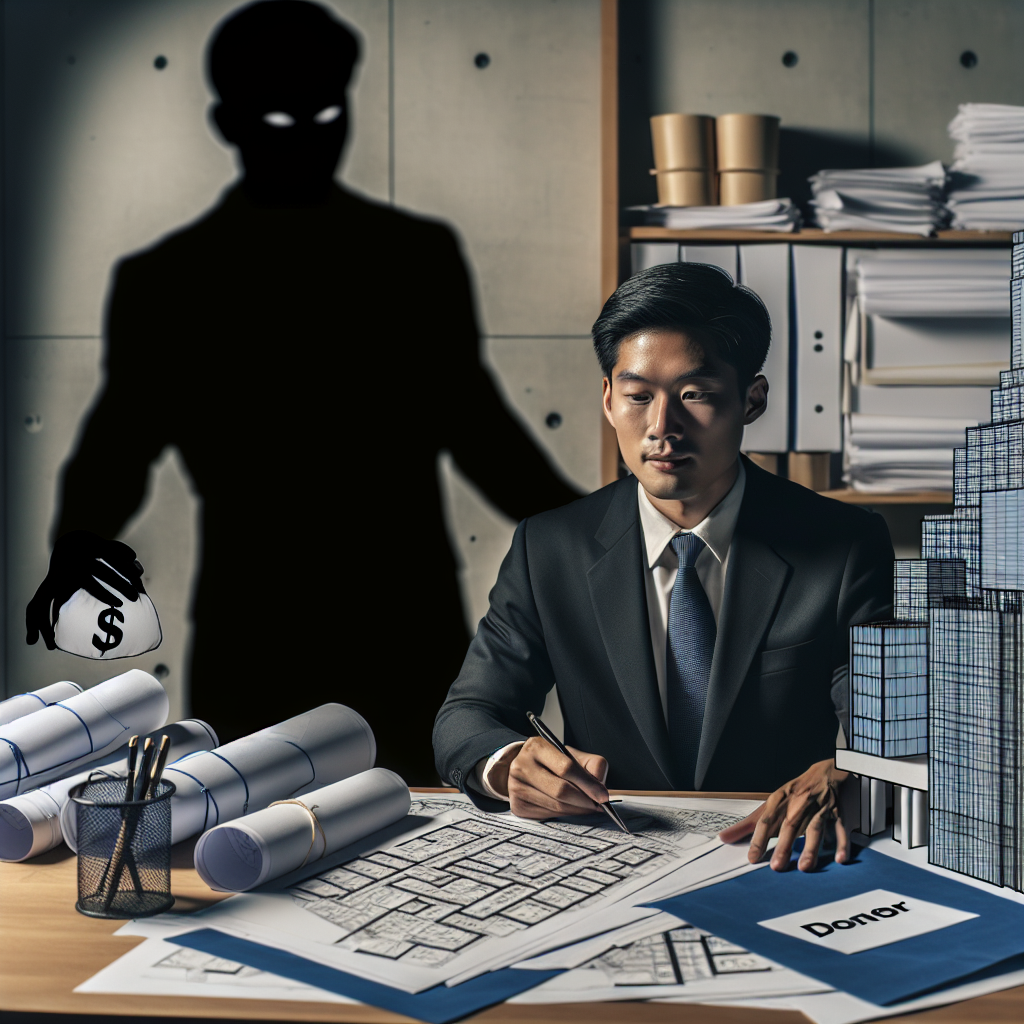 $
Donor